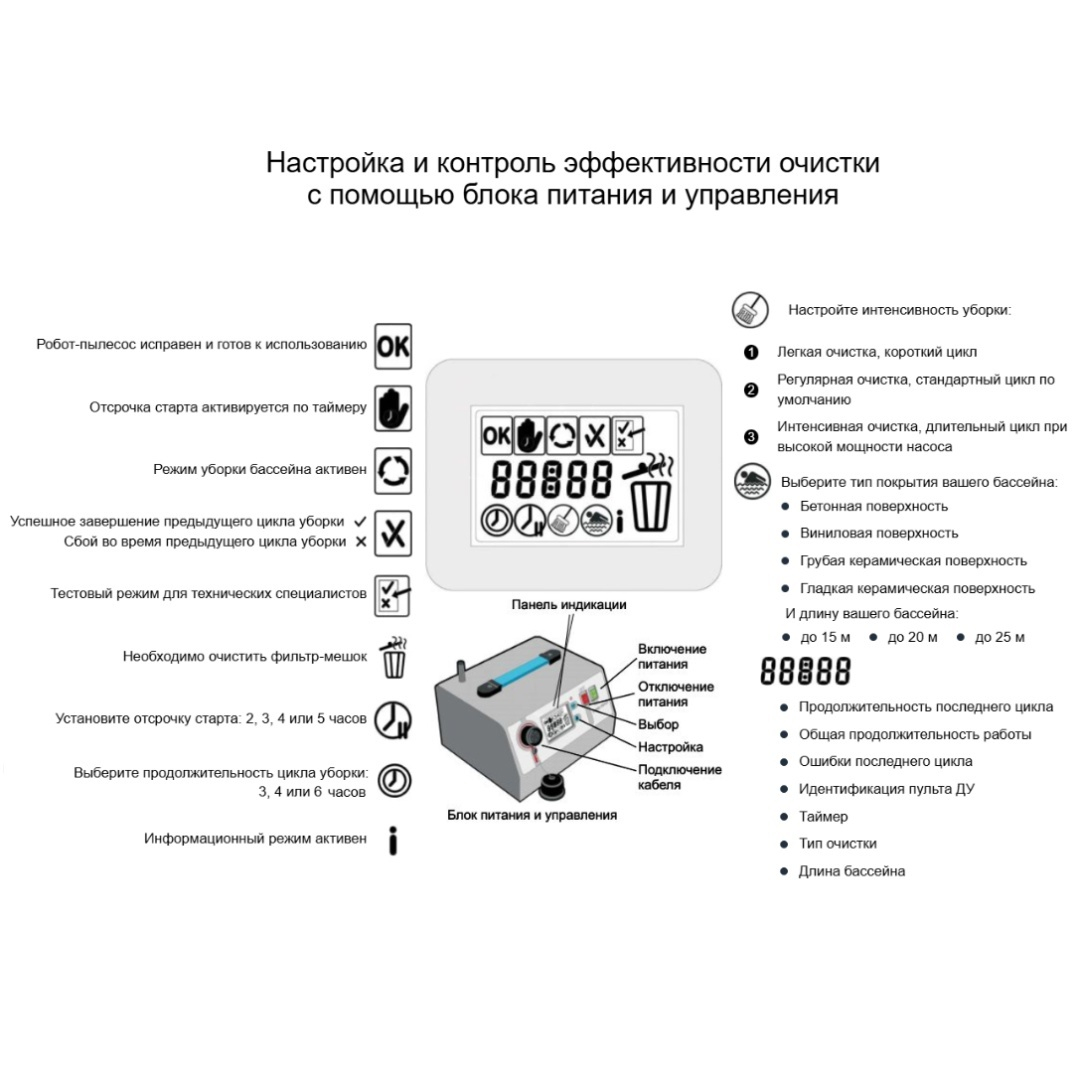 Настройка и контроль эффективности очистки с помощью блока питания и управления

Робот-пылесос исправен и готов к использованию OK

Отсрочка старта активируется по таймеру

Режим уборки бассейна активен

Успешное завершение предыдущего цикла уборки ✓
Сбой во время предыдущего цикла уборки ✕

Тестовый режим для технических специалистов

Необходимо очистить фильтр-мешок

Установите отсрочку старта: 2, 3, 4 или 5 часов

Выберите продолжительность цикла уборки: 3, 4 или 6 часов

Информационный режим активен

OK

88888

Панель индикации

Включение питания

Отключение питания

Выбор

Настройка

Подключение кабеля

Блок питания и управления

Настройте интенсивность уборки:

1 Легкая очистка, короткий цикл

2 Регулярная очистка, стандартный цикл по умолчанию

3 Интенсивная очистка, длительный цикл при высокой мощности насоса

Выберите тип покрытия вашего бассейна:
- Бетонная поверхность
- Виниловая поверхность
- Грубая керамическая поверхность
- Гладкая керамическая поверхность

И длину вашего бассейна:
- до 15 м
- до 20 м
- до 25 м

88888
- Продолжительность последнего цикла
- Общая продолжительность работы
- Ошибки последнего цикла
- Идентификация пульта ДУ
- Таймер
- Тип очистки
- Длина бассейна