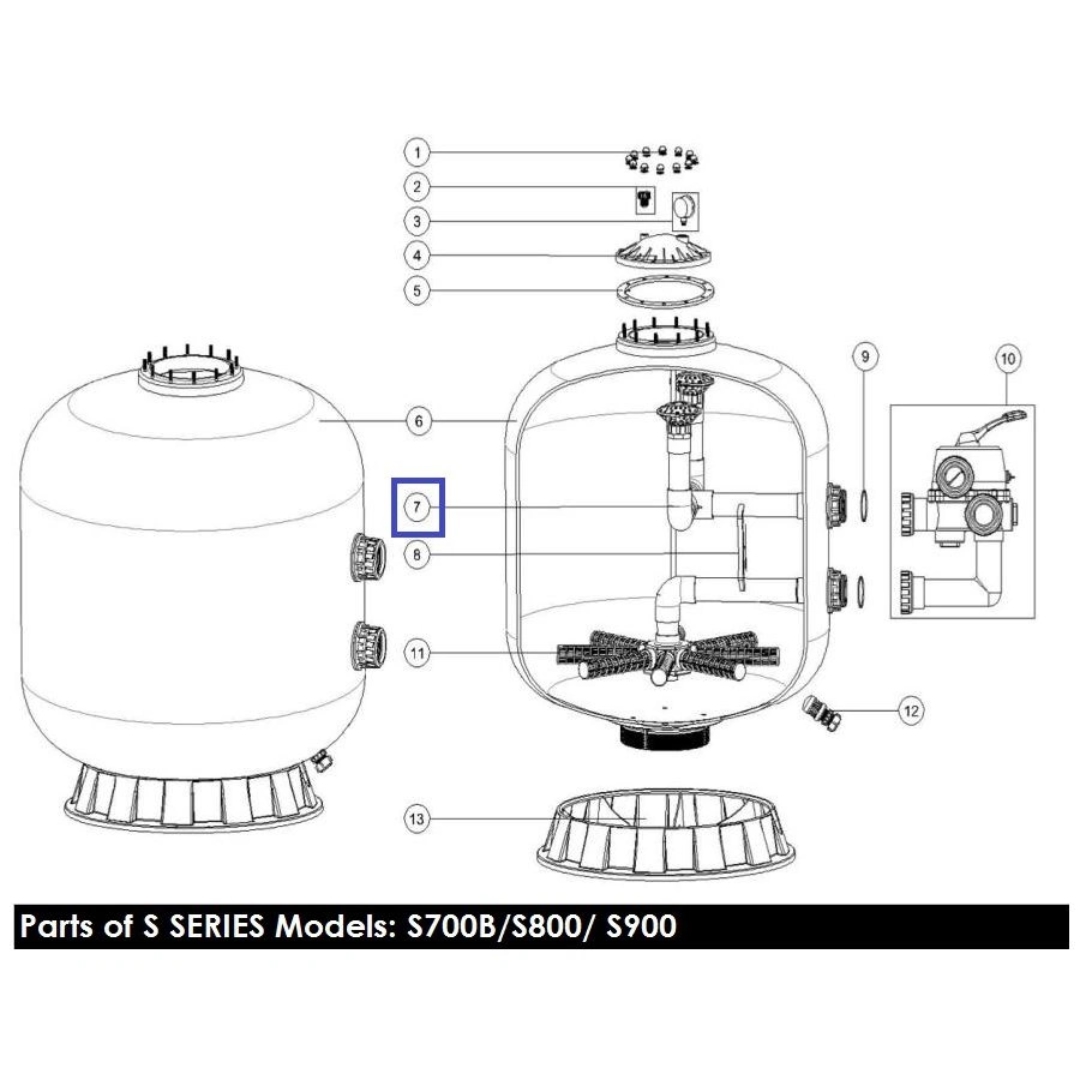 1
2
3
4
5
6
7
8
9
10
11
12
13

Parts of S SERIES Models: S700B/S800/ S900