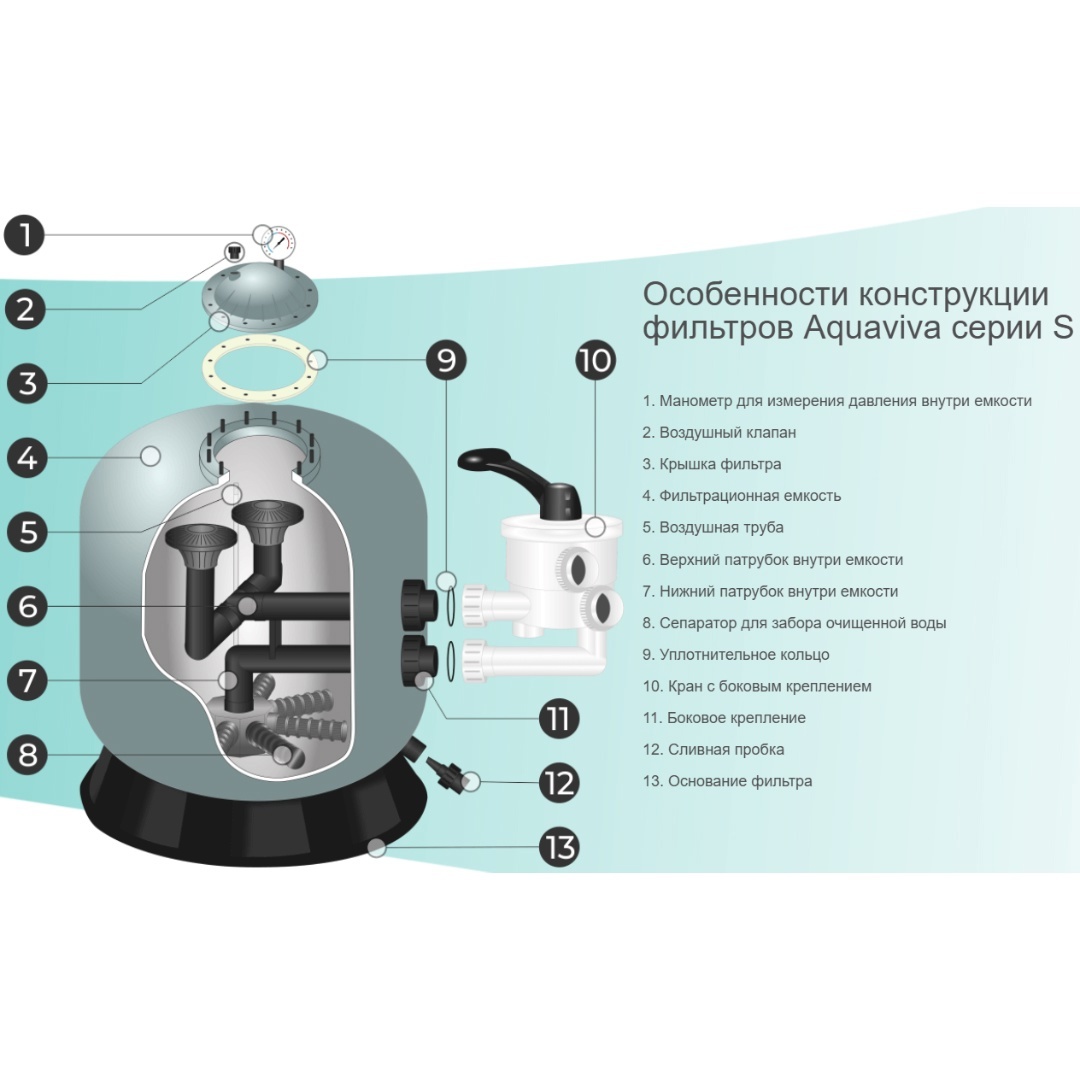 1
2
3
4
5
6
7
8
9
10
11
12
13

Особенности конструкции фильтров Aquaviva серии S

1. Манометр для измерения давления внутри емкости
2. Воздушный клапан
3. Крышка фильтра
4. Фильтрационная емкость
5. Воздушная труба
6. Верхний патрубок внутри емкости
7. Нижний патрубок внутри емкости
8. Сепаратор для забора очищенной воды
9. Уплотнительное кольцо
10. Кран с боковым креплением
11. Боковое крепление
12. Сливная пробка
13. Основание фильтра