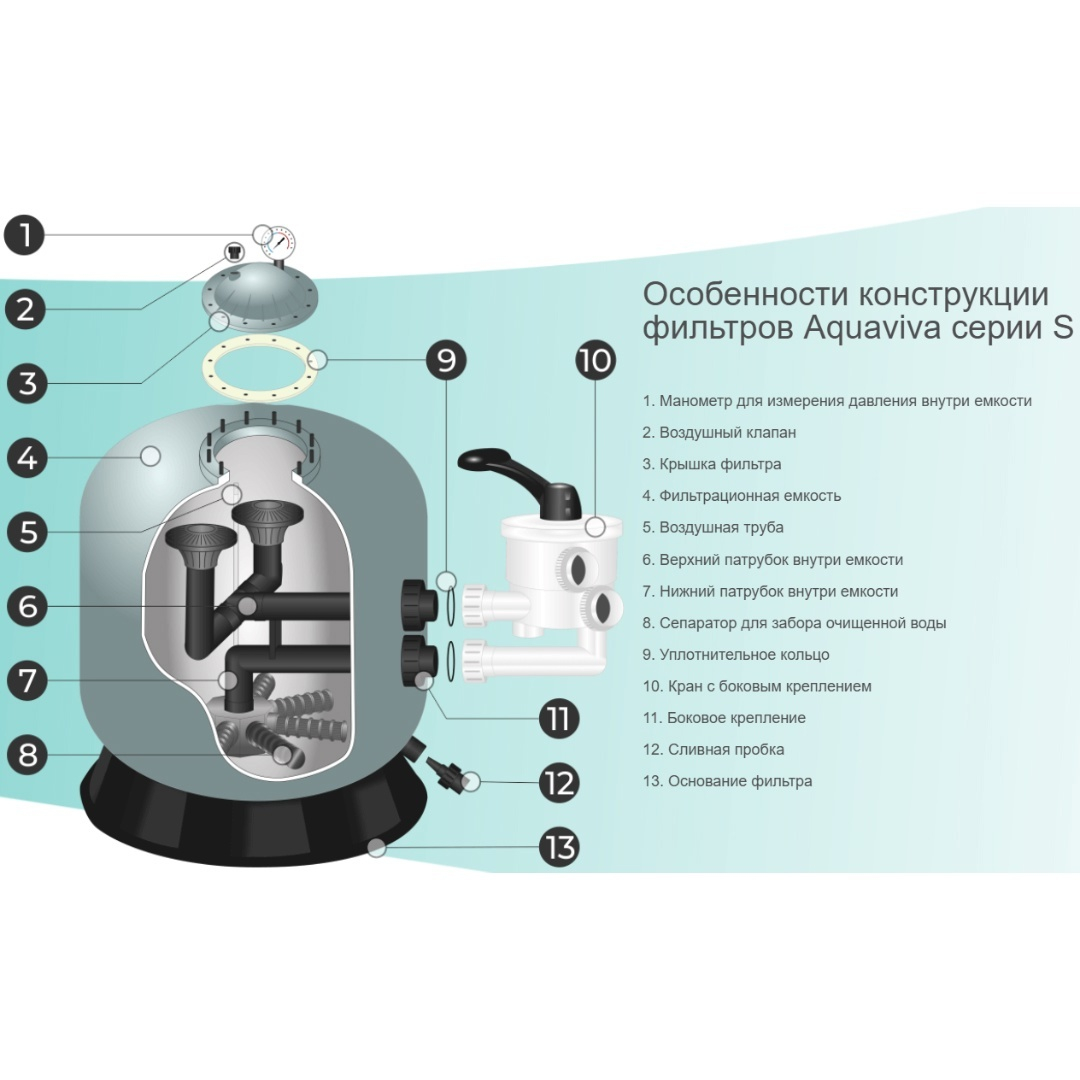 1
2
3
4
5
6
7
8
9
10
11
12
13

Особенности конструкции фильтров Aquaviva серии S

1. Манометр для измерения давления внутри емкости
2. Воздушный клапан
3. Крышка фильтра
4. Фильтрационная емкость
5. Воздушная труба
6. Верхний патрубок внутри емкости
7. Нижний патрубок внутри емкости
8. Сепаратор для забора очищенной воды
9. Уплотнительное кольцо
10. Кран с боковым креплением
11. Боковое крепление
12. Сливная пробка
13. Основание фильтра