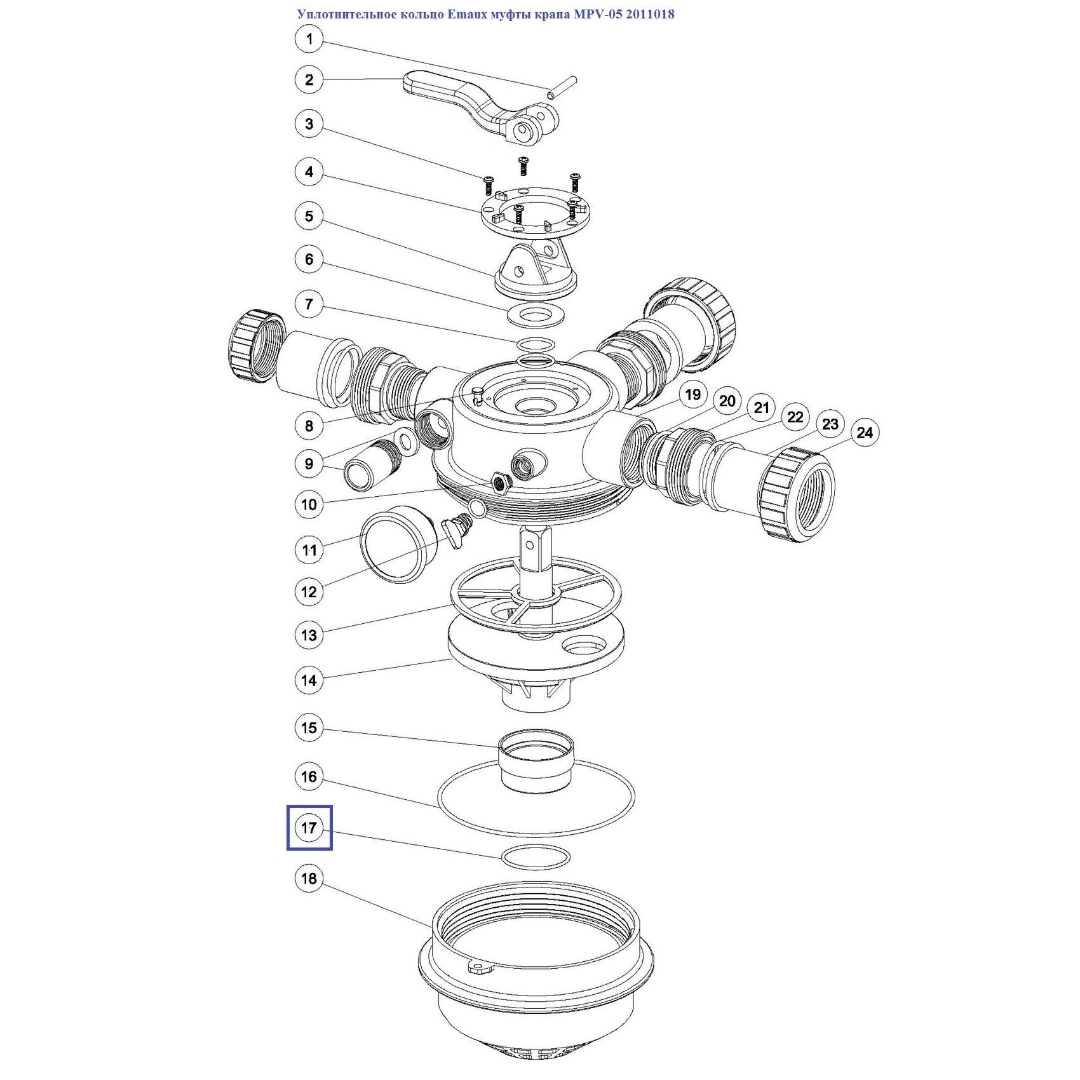 Уплотнительное кольцо Emaux муфты крана MPV-05 2011018

1
2
3
4
5
6
7
8
9
10
11
12
13
14
15
16
17
18
19
20
21
22
23
24