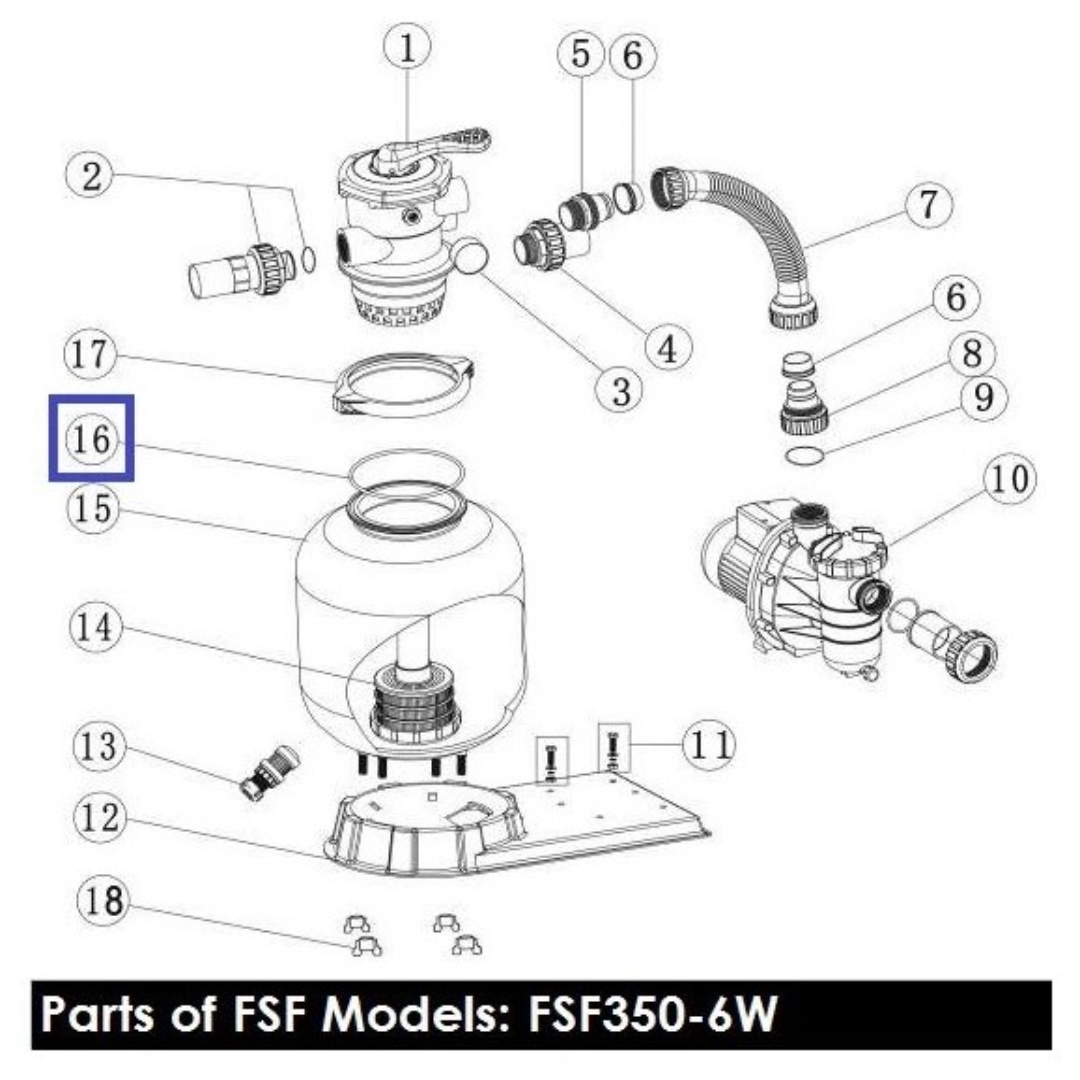 1
5
6
2
7
4
3
6
8
9
17
16
15
10
14
13
11
12
18

Parts of FSF Models: FSF350-6W