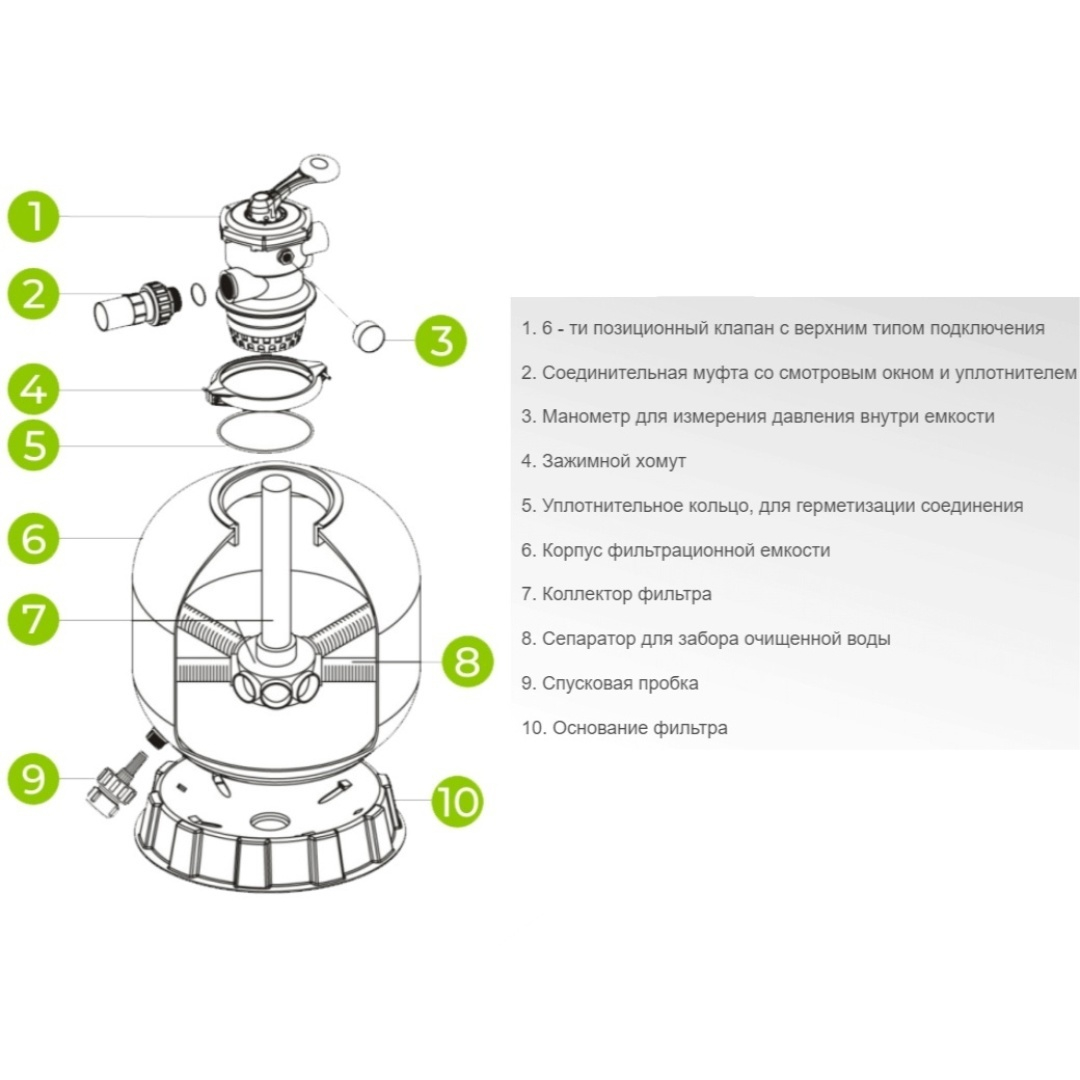 1

2

3

4

5

6

7

8

9

10

1. 6 - ти позиционный клапан с верхним типом подключения

2. Соединительная муфта со смотровым окном и уплотнителем

3. Манометр для измерения давления внутри емкости

4. Зажимной хомут

5. Уплотнительное кольцо, для герметизации соединения

6. Корпус фильтрационной емкости

7. Коллектор фильтра

8. Сепаратор для забора очищенной воды

9. Спусковая пробка

10. Основание фильтра