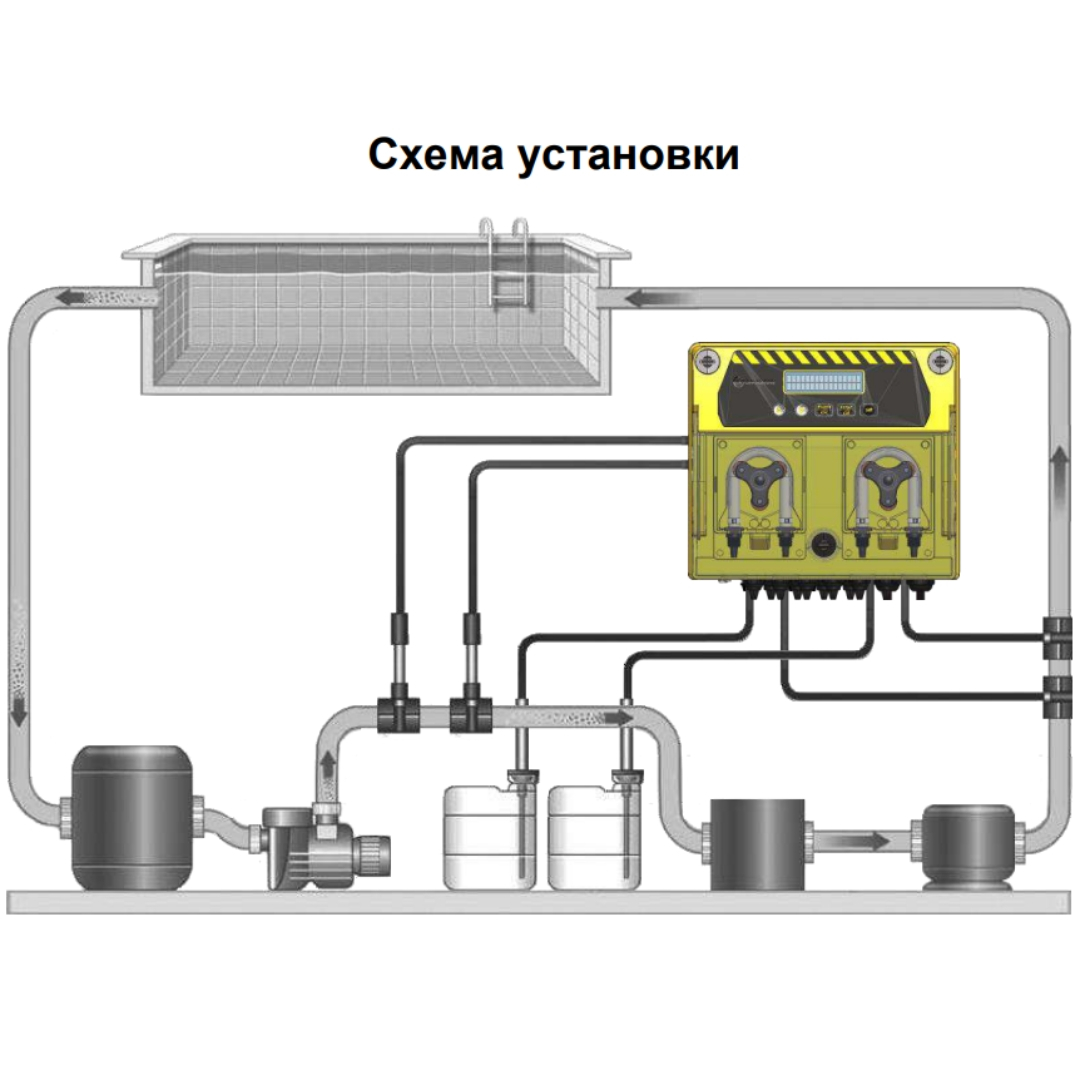 Схема установки