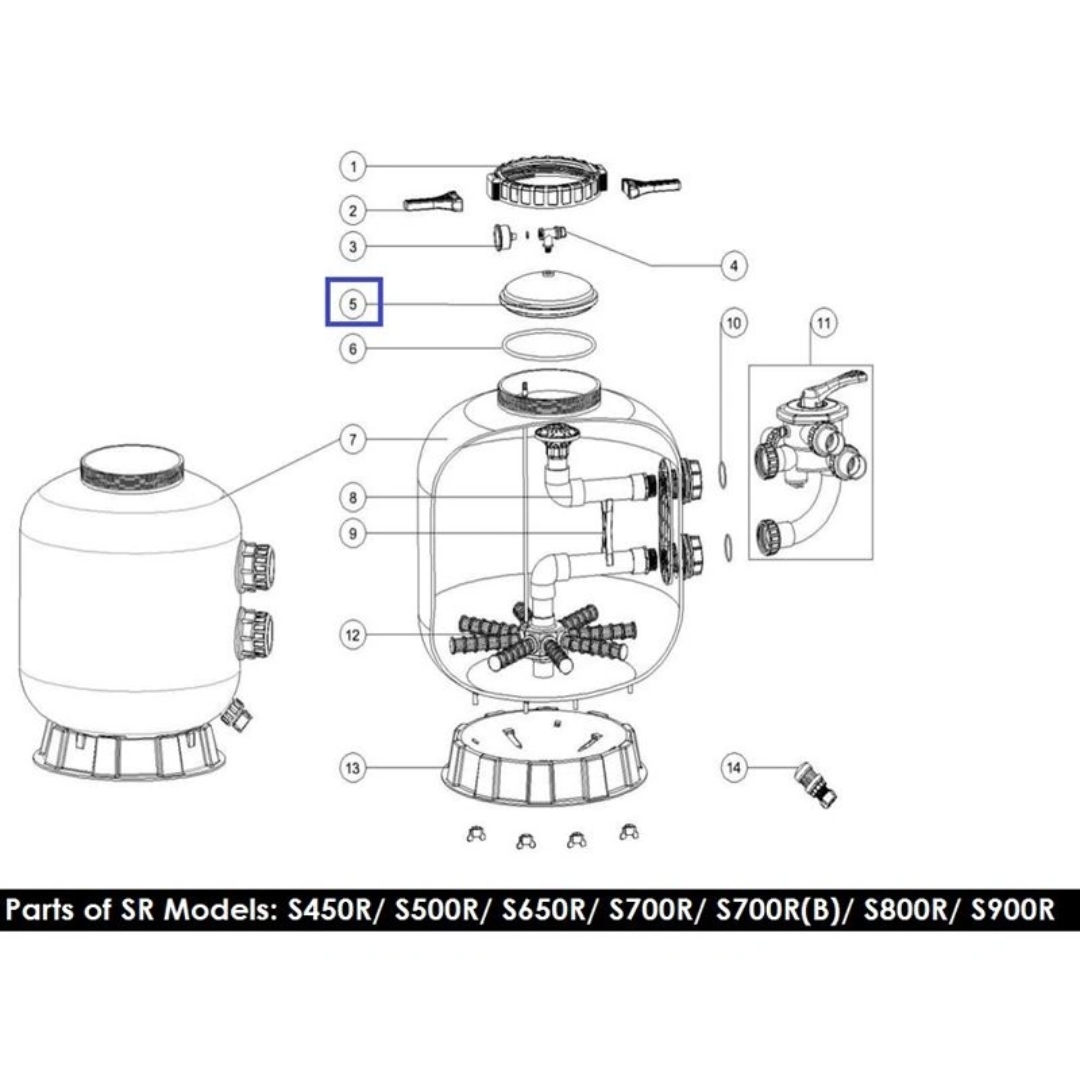 1
2
3
4
5
6
7
8
9
10
11
12
13
14

Parts of SR Models: S450R/ S500R/ S650R/ S700R/ S700R(B)/ S800R/ S900R