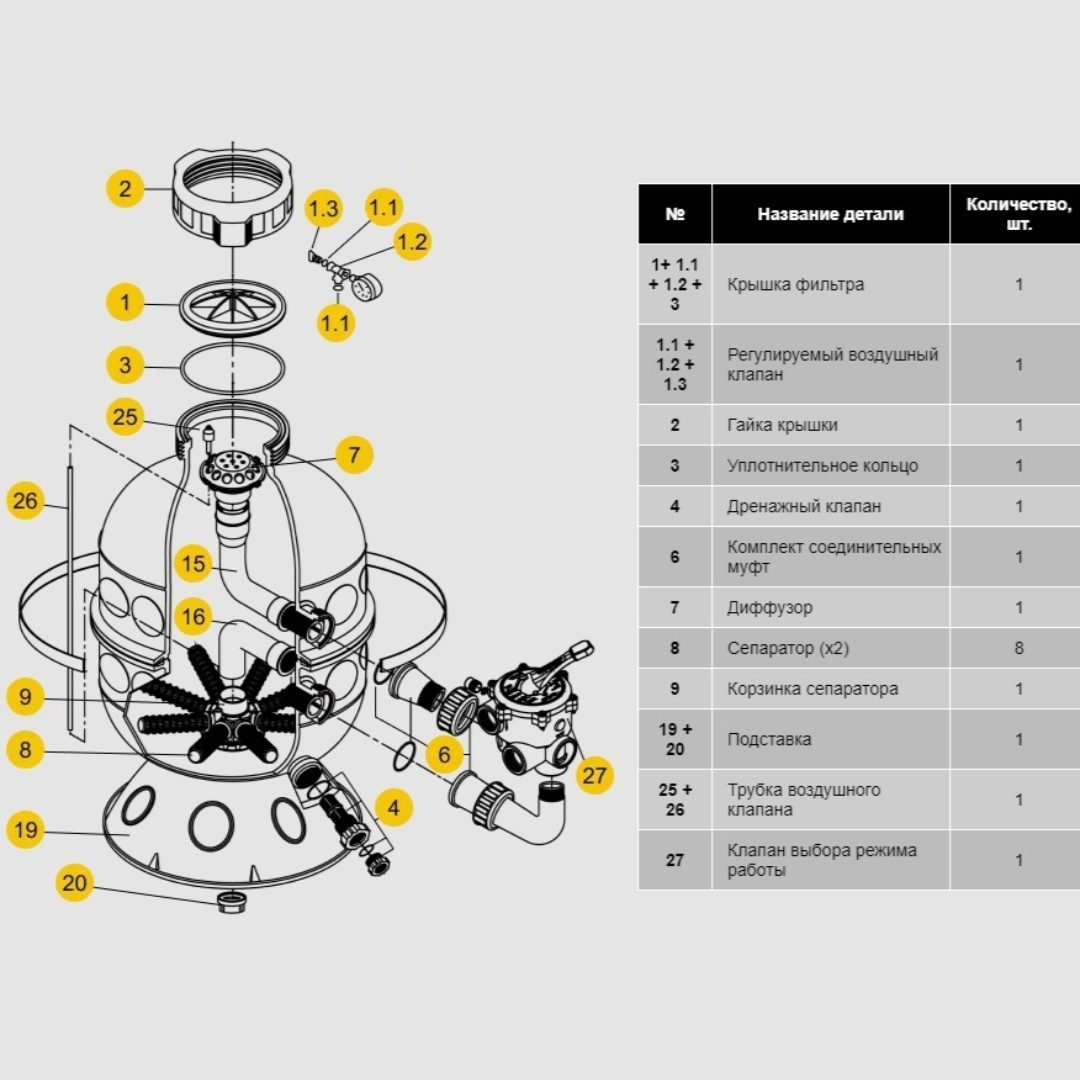 2
1.3
1.1
1.2
1
1.1
3
25
7
26
15
16
9
8
6
27
4
19
20

| № | Название детали | Количество, шт. |
|---|---|---|
| 1+ 1.1 + 1.2 + 3 | Крышка фильтра | 1 |
| 1.1 + 1.2 + 1.3 | Регулируемый воздушный клапан | 1 |
| 2 | Гайка крышки | 1 |
| 3 | Уплотнительное кольцо | 1 |
| 4 | Дренажный клапан | 1 |
| 6 | Комплект соединительных муфт | 1 |
| 7 | Диффузор | 1 |
| 8 | Сепаратор (x2) | 8 |
| 9 | Корзинка сепаратора | 1 |
| 19 + 20 | Подставка | 1 |
| 25 + 26 | Трубка воздушного клапана | 1 |
| 27 | Клапан выбора режима работы | 1 |