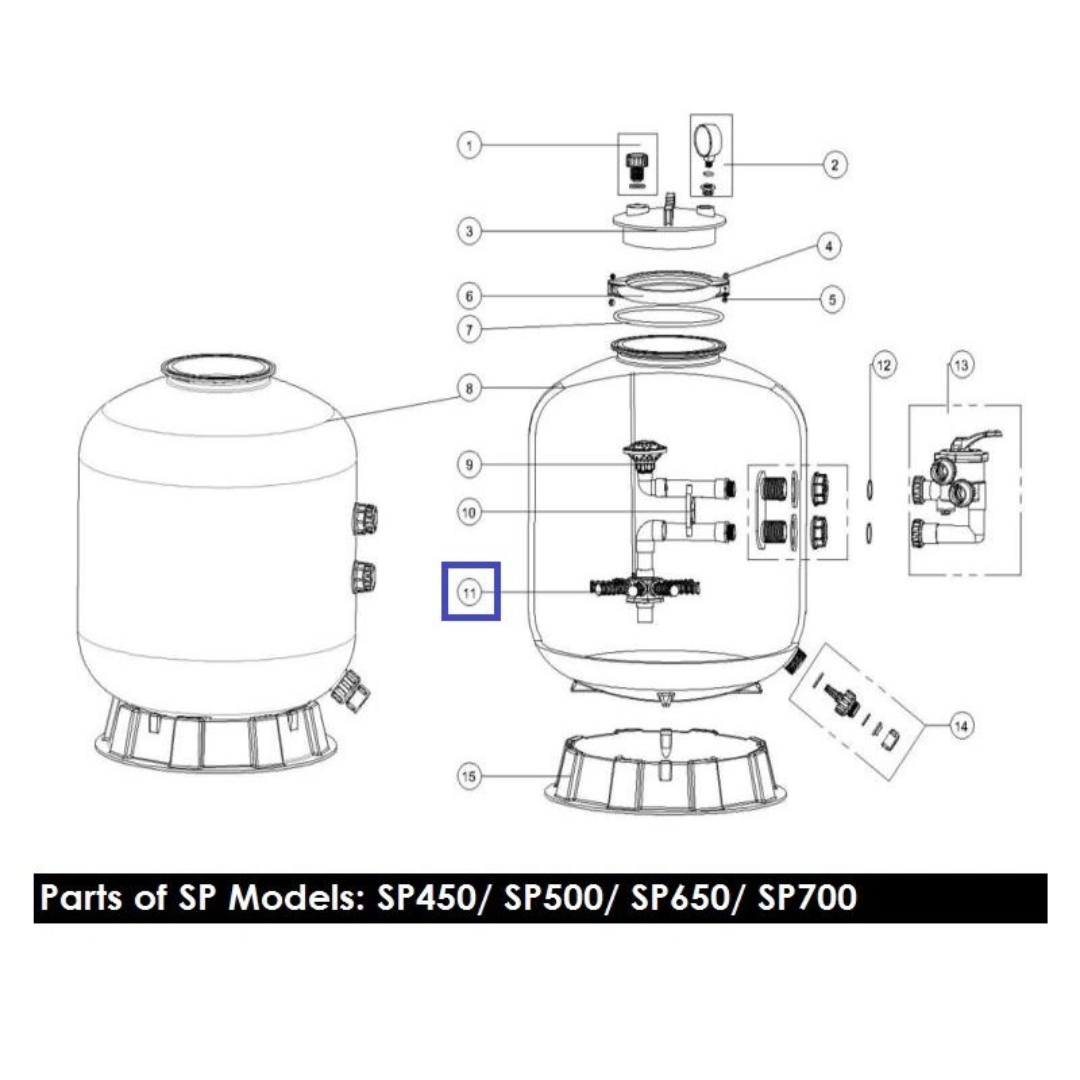 1
2
3
4
6
5
7
8
12
13
9
10
11
14
15

Parts of SP Models: SP450/ SP500/ SP650/ SP700