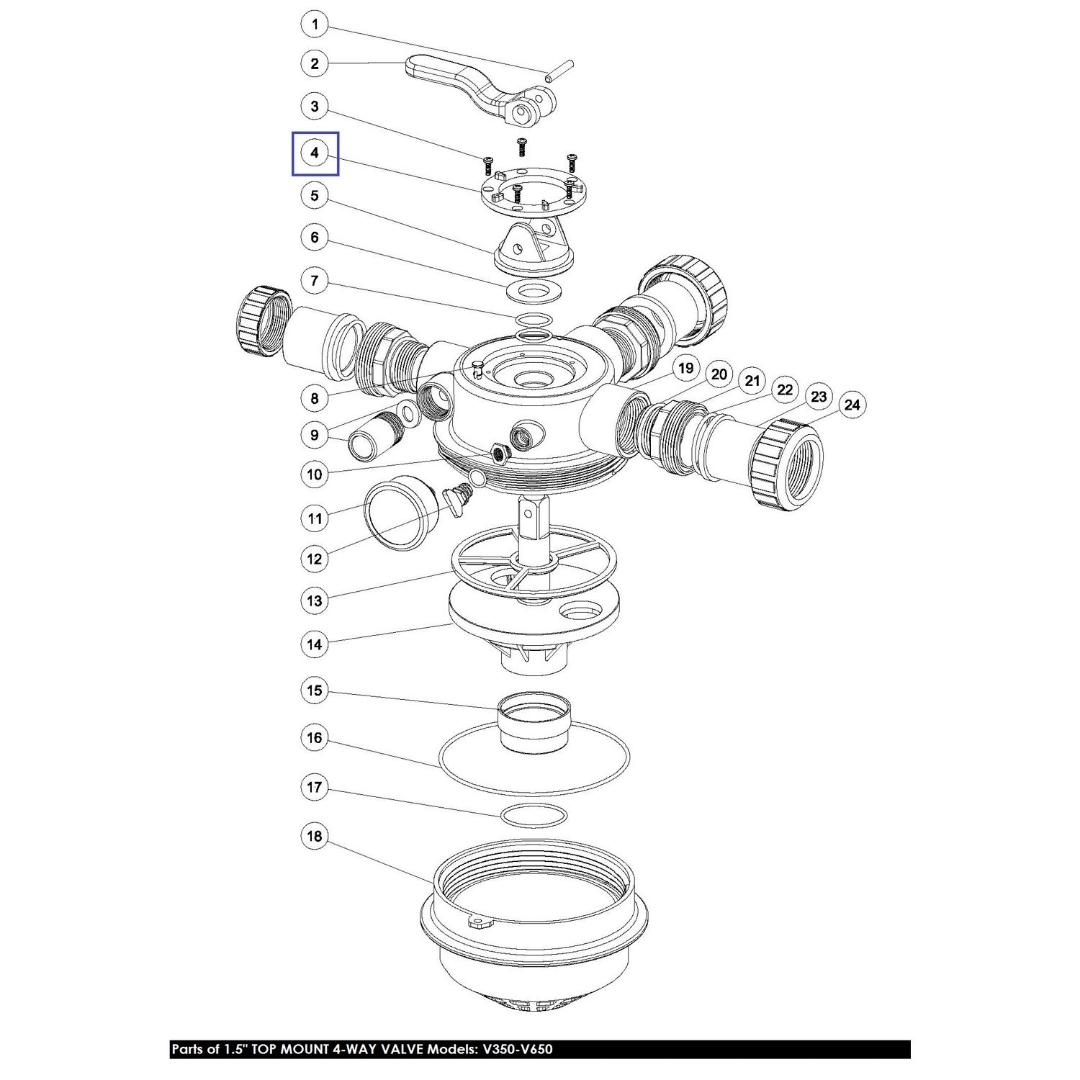 1
2
3
4
5
6
7
8
9
10
11
12
13
14
15
16
17
18
19
20
21
22
23
24

Parts of 1.5" TOP MOUNT 4-WAY VALVE Models: V350-V650