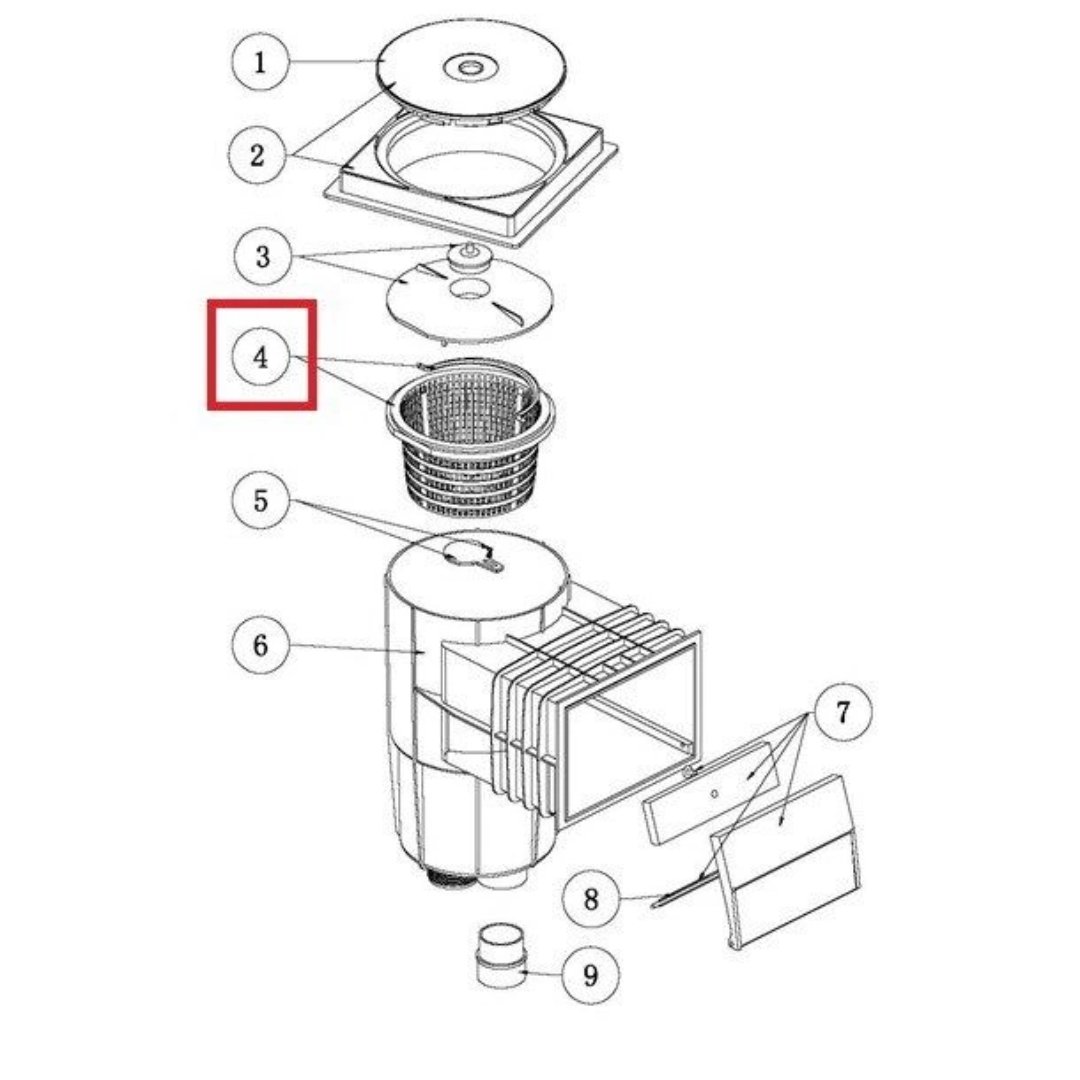 1
2
3
4
5
6
7
8
9