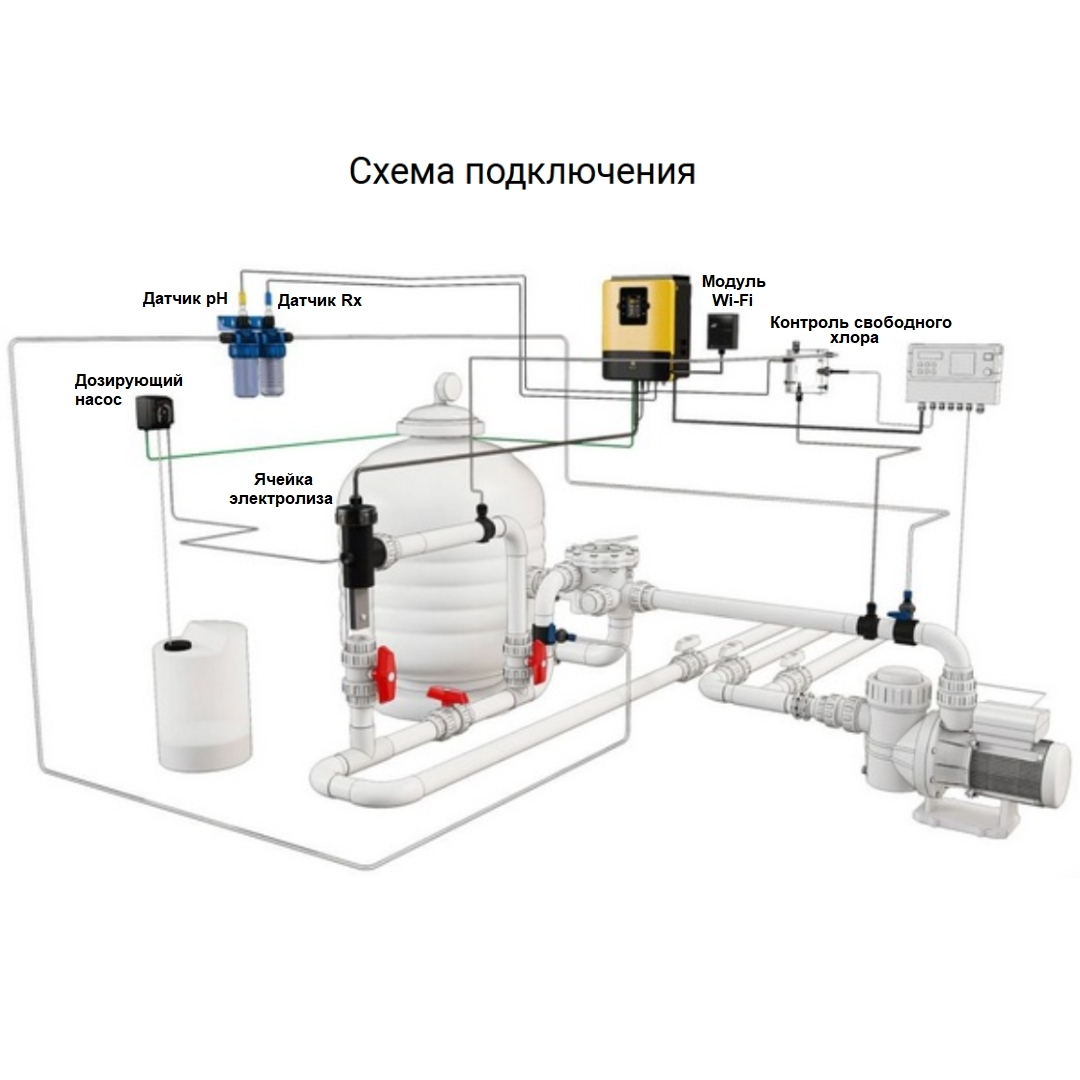 Схема подключения

Датчик pH

Датчик Rx

Модуль Wi-Fi

Контроль свободного хлора

Дозирующий насос

Ячейка электролиза