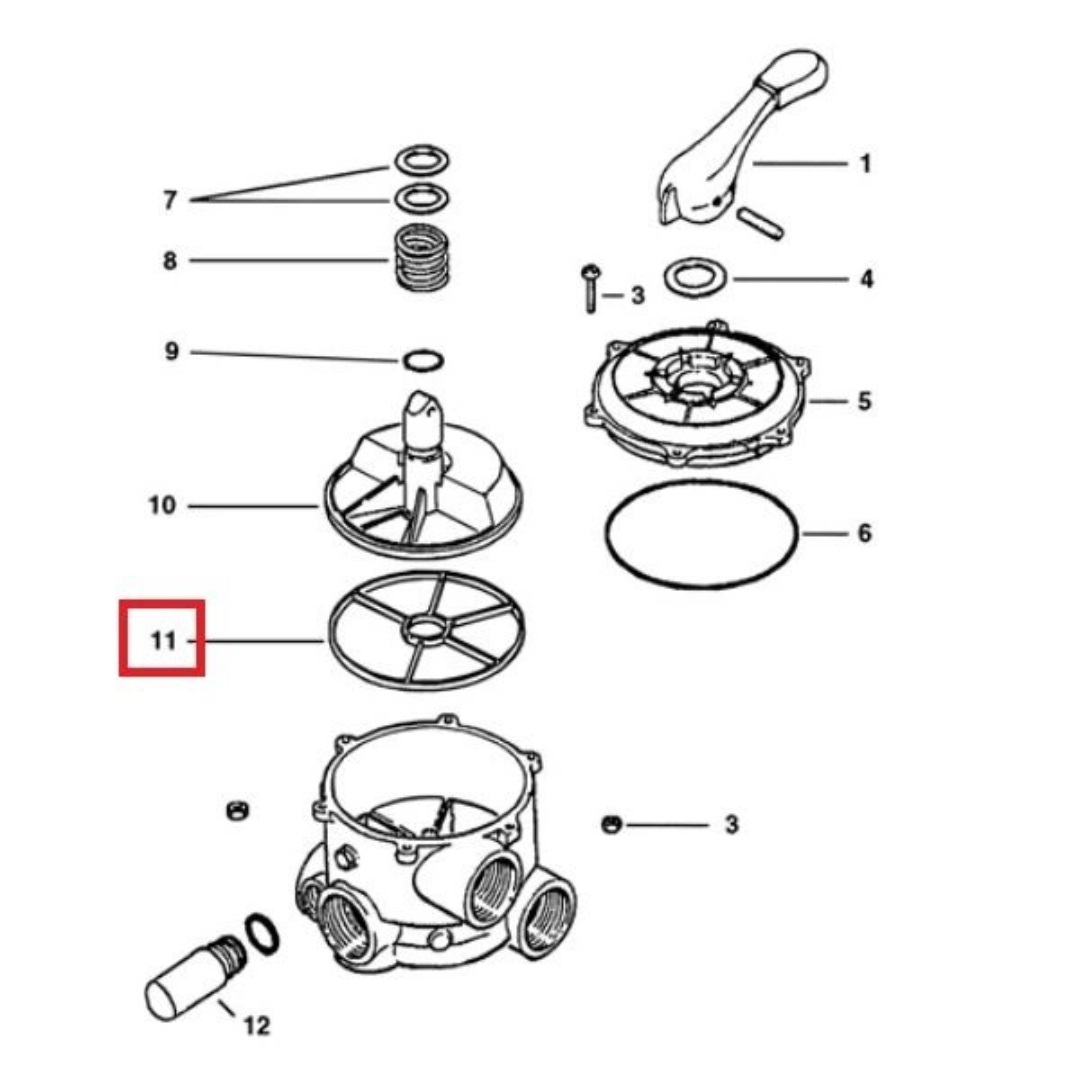 7
8
9
10
11
12
1
3
4
5
6
3