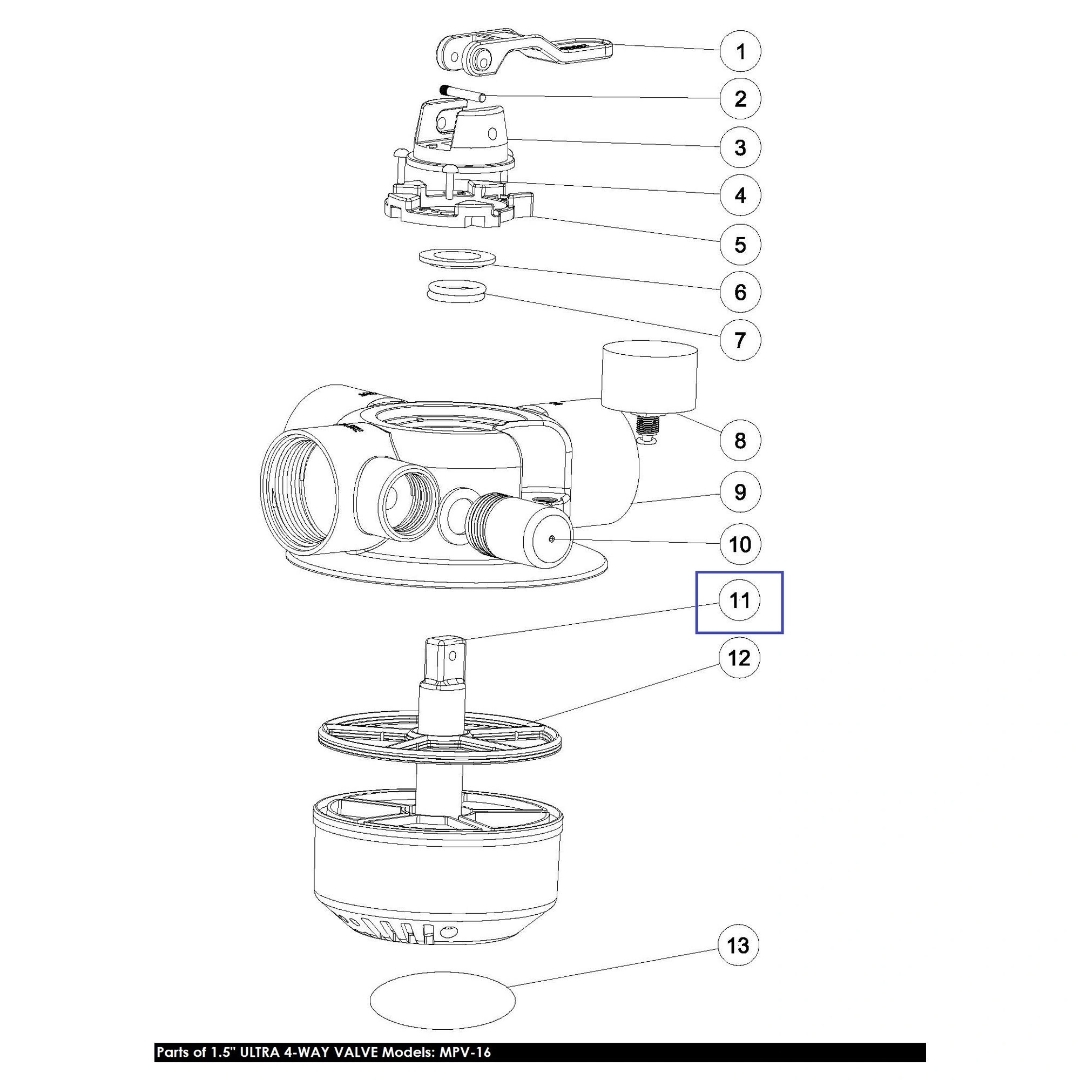 1
2
3
4
5
6
7
8
9
10
11
12
13

Parts of 1.5" ULTRA 4-WAY VALVE Models: MPV-16