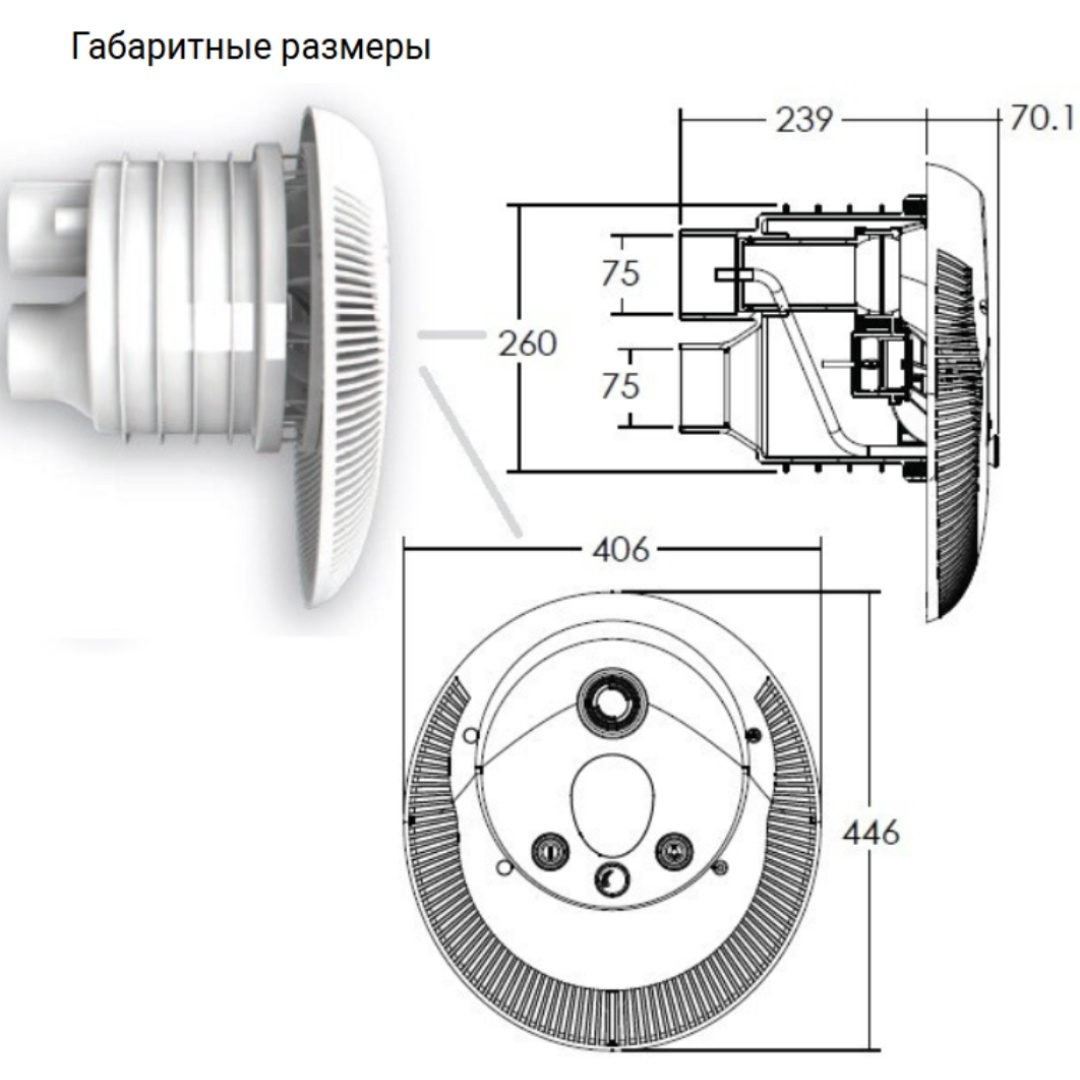 Габаритные размеры

239
70.1
75
260
75
406
446